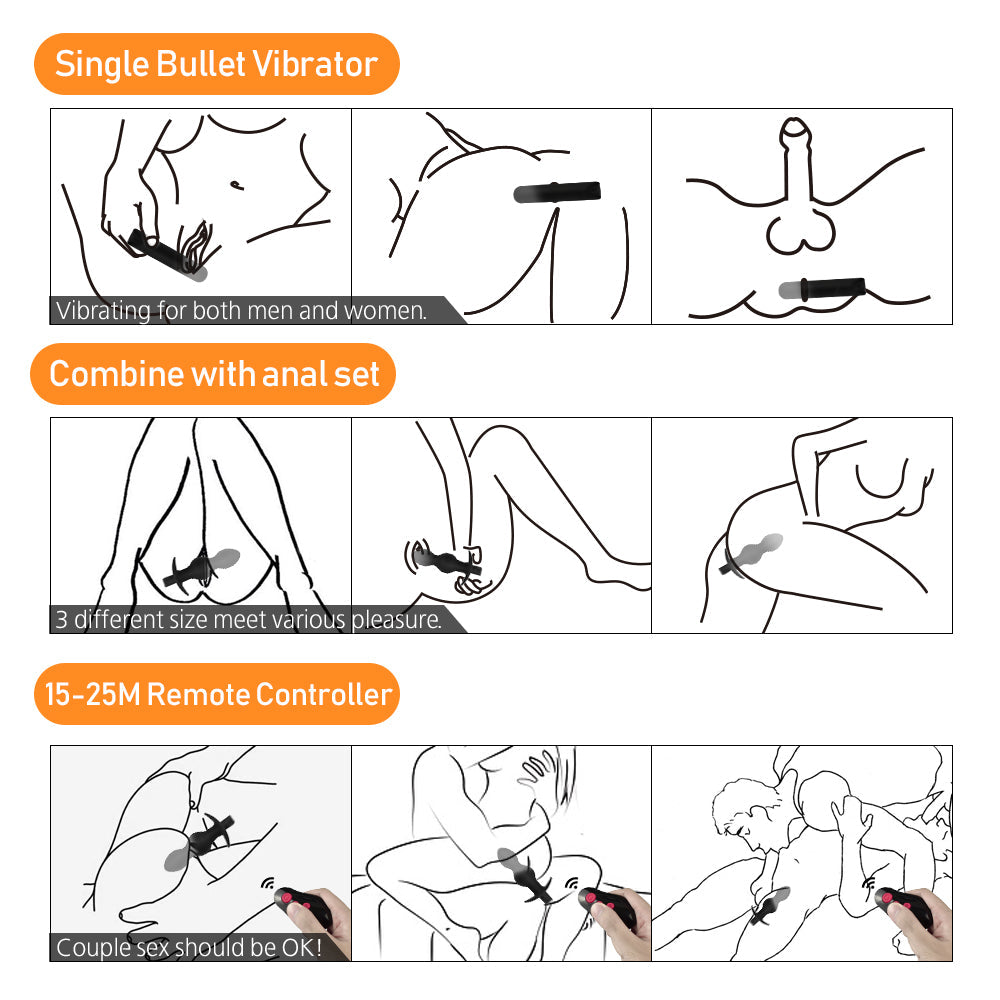 Single Bullet Vibrator

Vibrating for both men and women.

Combine with anal set

3 different size meet various pleasure.

15-25M Remote Controller

Couple sex should be OK!