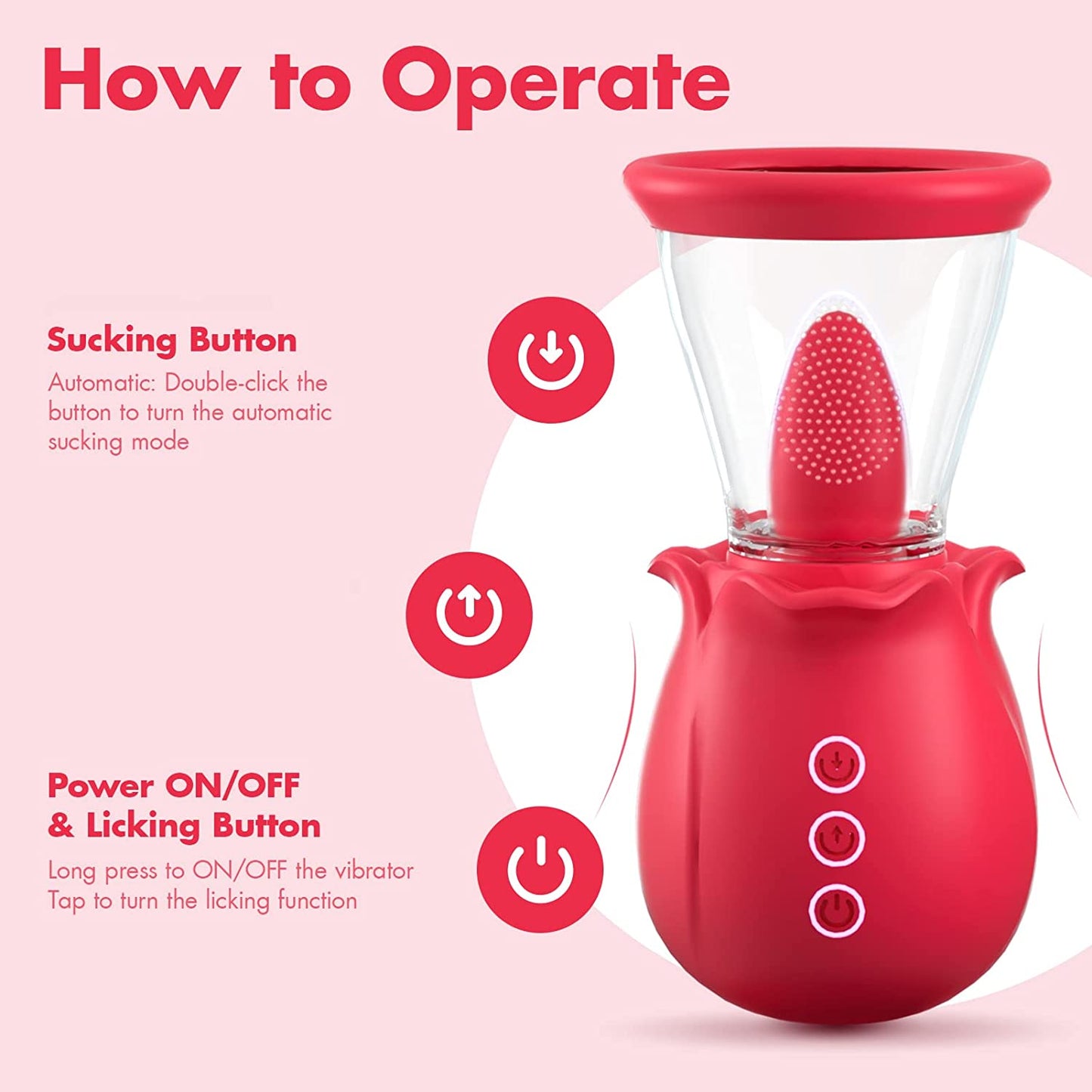 How to Operate

Sucking Button
Automatic: Double-click the button to turn the automatic sucking mode

Power ON/OFF & Licking Button
Long press to ON/OFF the vibrator
Tap to turn the licking function