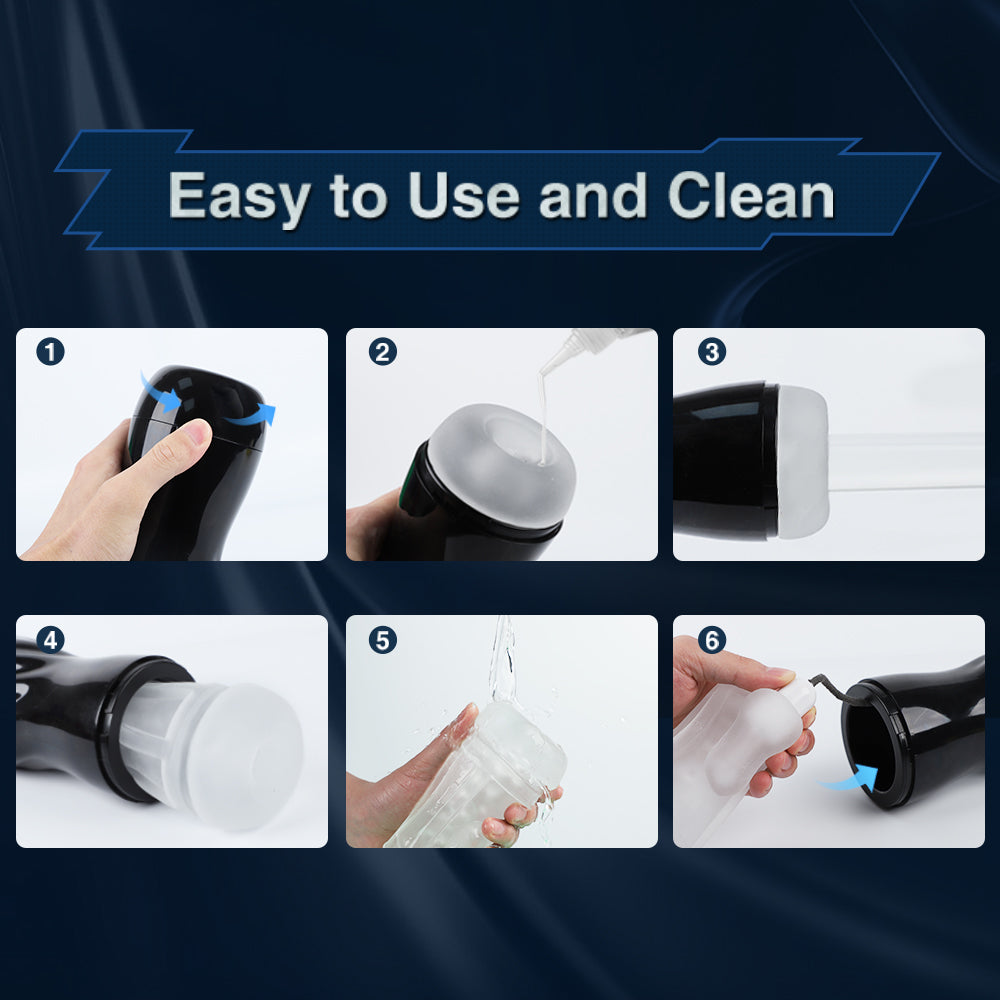 Easy to Use and Clean

1

2

3

4

5

6