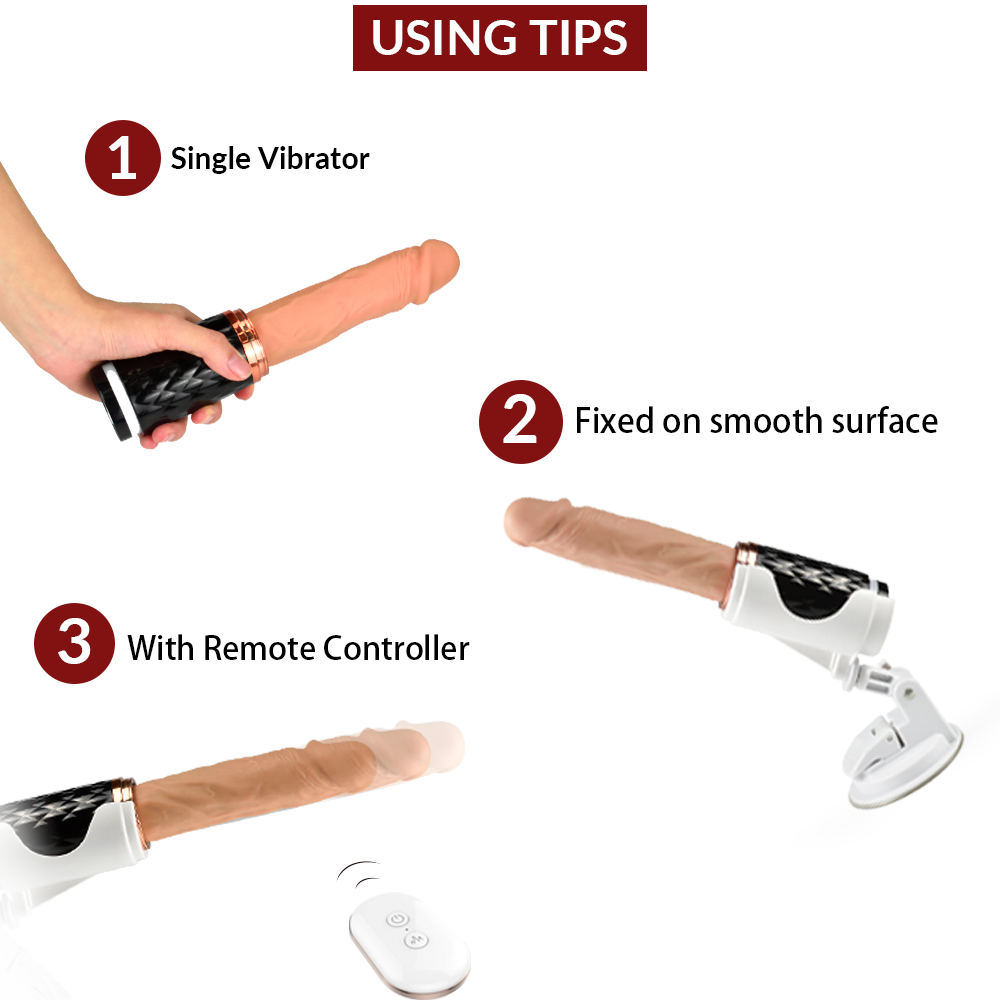 USING TIPS

1 Single Vibrator

2 Fixed on smooth surface

3 With Remote Controller