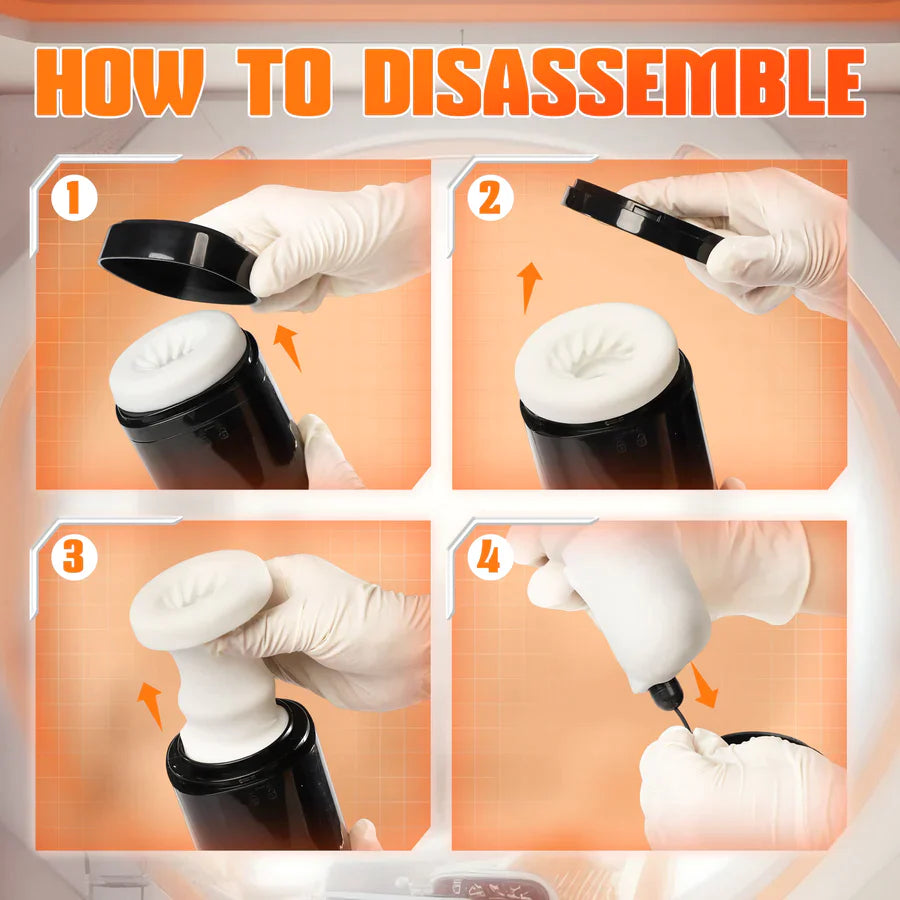 HOW TO DISASSEMBLE

1

2

3

4